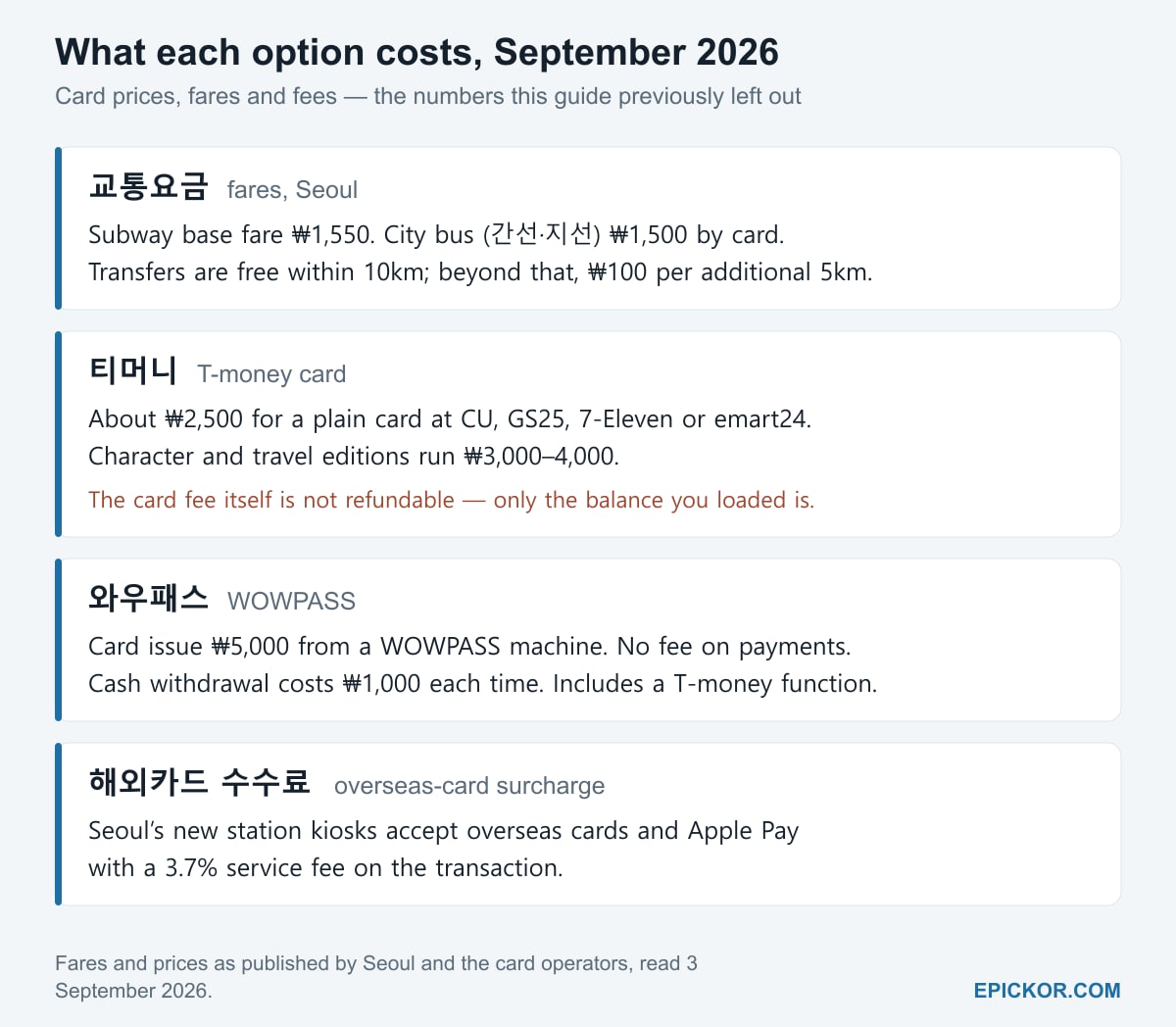 What each option costs, September 2026
Card prices, fares and fees — the numbers this guide previously left out

교통요금 fares, Seoul
Subway base fare ₩1,550. City bus (간선·지선) ₩1,500 by card.
Transfers are free within 10km; beyond that, ₩100 per additional 5km.

티머니 T-money card
About ₩2,500 for a plain card at CU, GS25, 7-Eleven or emart24.
Character and travel editions run ₩3,000–4,000.
The card fee itself is not refundable — only the balance you loaded is.

와우패스 WOWPASS
Card issue ₩5,000 from a WOWPASS machine. No fee on payments.
Cash withdrawal costs ₩1,000 each time. Includes a T-money function.

해외카드 수수료 overseas-card surcharge
Seoul's new station kiosks accept overseas cards and Apple Pay with a 3.7% service fee on the transaction.

Fares and prices as published by Seoul and the card operators, read 3 September 2026.

EPICKOR.COM